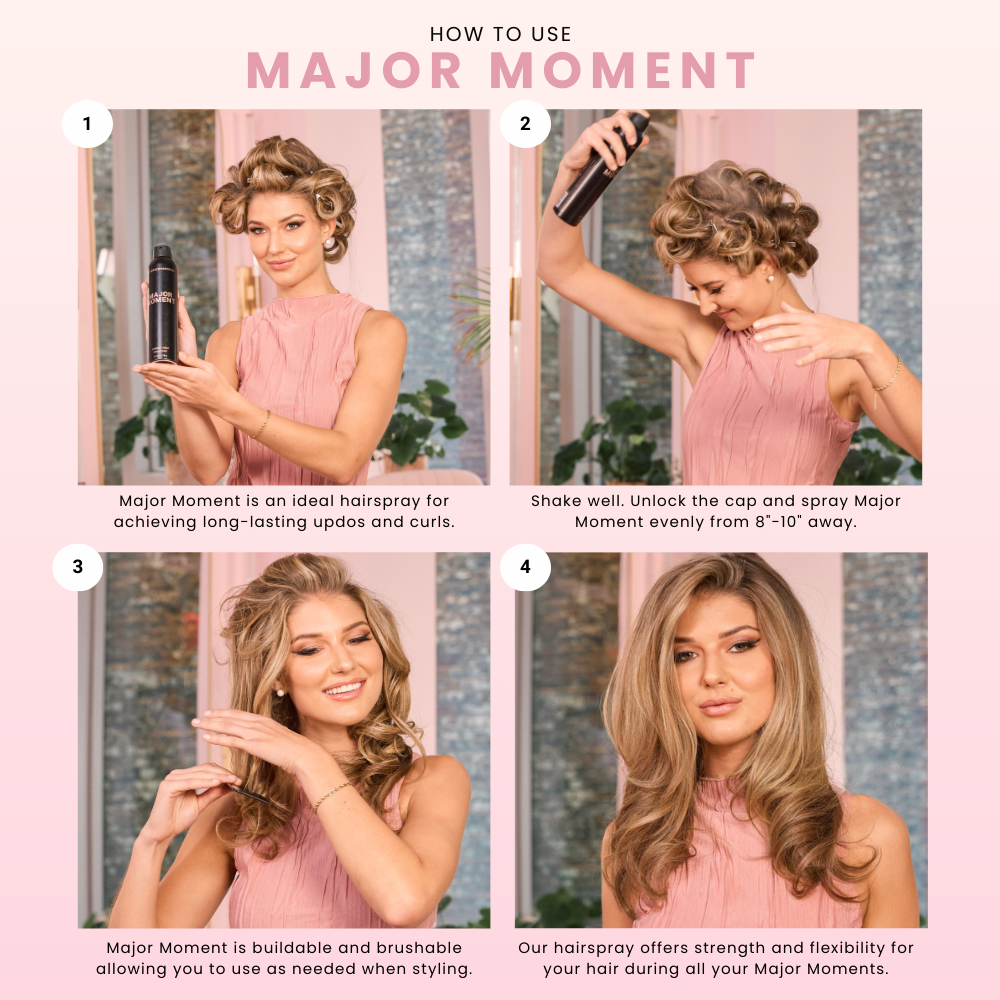 HOW TO USE
MAJOR MOMENT

1

MAJOR MOMENT

Major Moment is an ideal hairspray for achieving long-lasting updos and curls.

2

Shake well. Unlock the cap and spray Major Moment evenly from 8"-10" away.

3

Major Moment is buildable and brushable allowing you to use as needed when styling.

4

Our hairspray offers strength and flexibility for your hair during all your Major Moments.