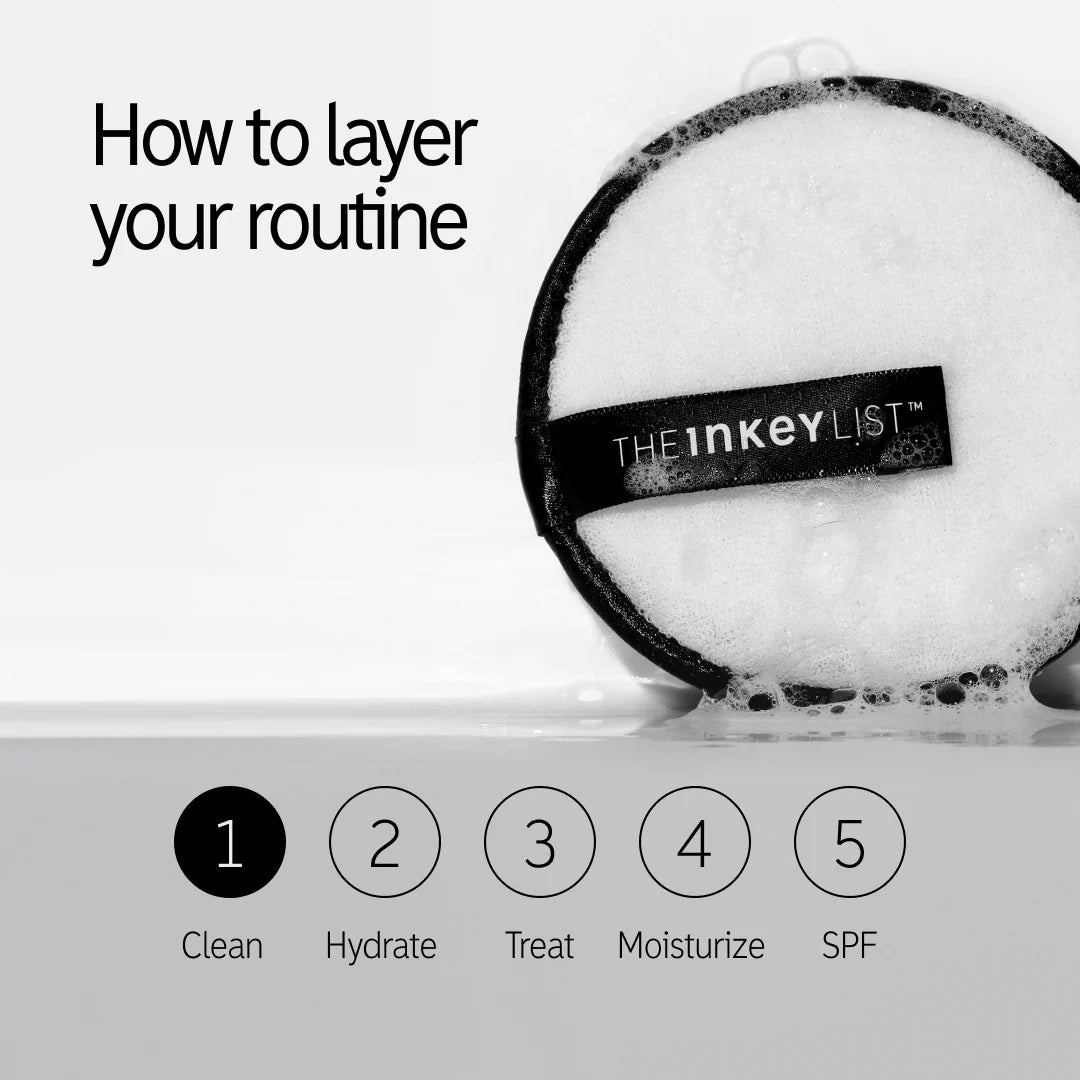 How to layer your routine

THE INKEY LIST™

1 Clean
2 Hydrate
3 Treat
4 Moisturize
5 SPF